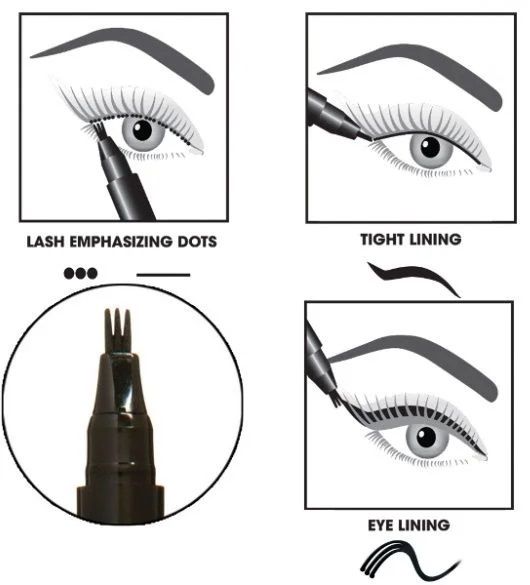 LASH EMPHASIZING DOTS

TIGHT LINING

EYE LINING