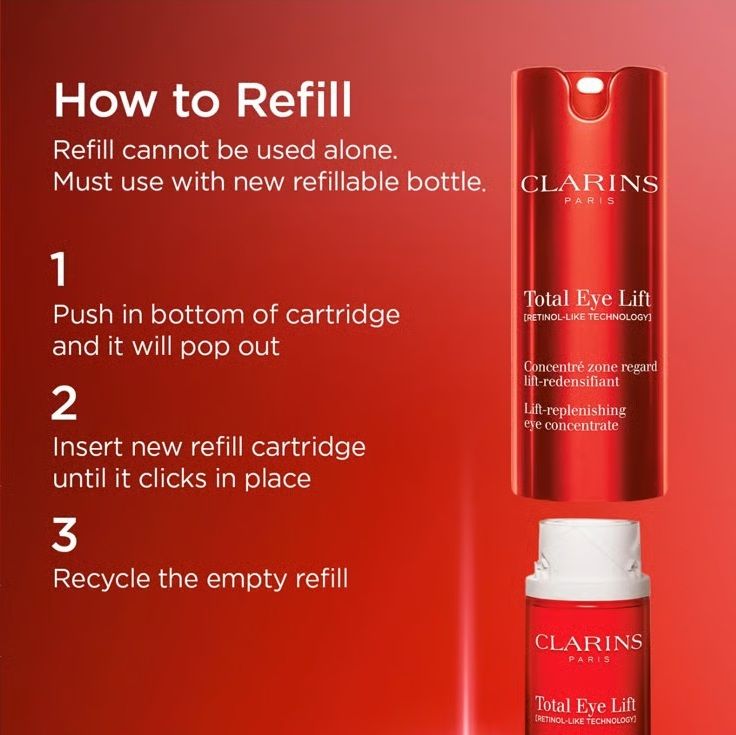 How to Refill

Refill cannot be used alone.
Must use with new refillable bottle.

1
Push in bottom of cartridge and it will pop out

2
Insert new refill cartridge until it clicks in place

3
Recycle the empty refill

CLARINS
PARIS

Total Eye Lift
[RETINOL-LIKE TECHNOLOGY]

Concentré zone regard lift-redensifiant

Lift-replenishing eye concentrate

CLARINS
PARIS

Total Eye Lift
[RETINOL-LIKE TECHNOLOGY]